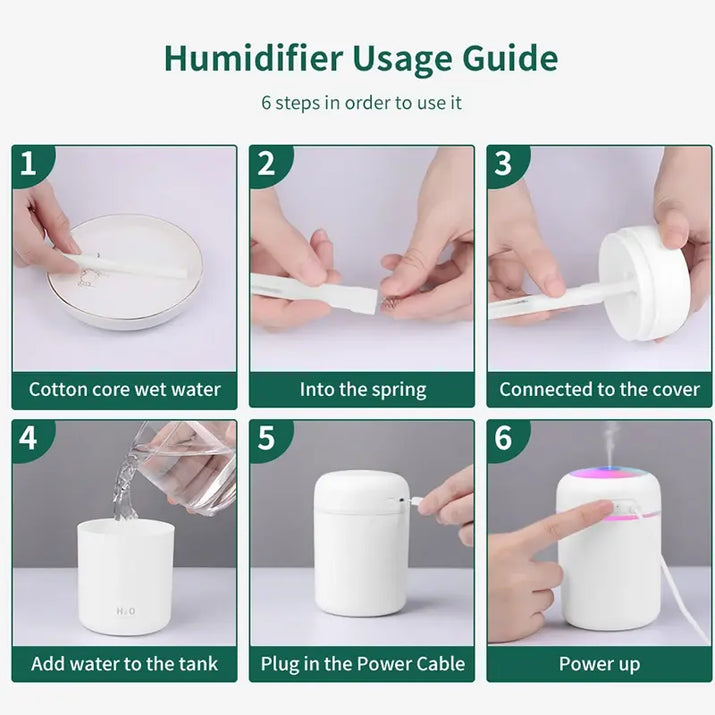 Humidifier Usage Guide

6 steps in order to use it

1

Cotton core wet water

2

Into the spring

3

Connected to the cover

4

$H_2O$

Add water to the tank

5

Plug in the Power Cable

6

Power up